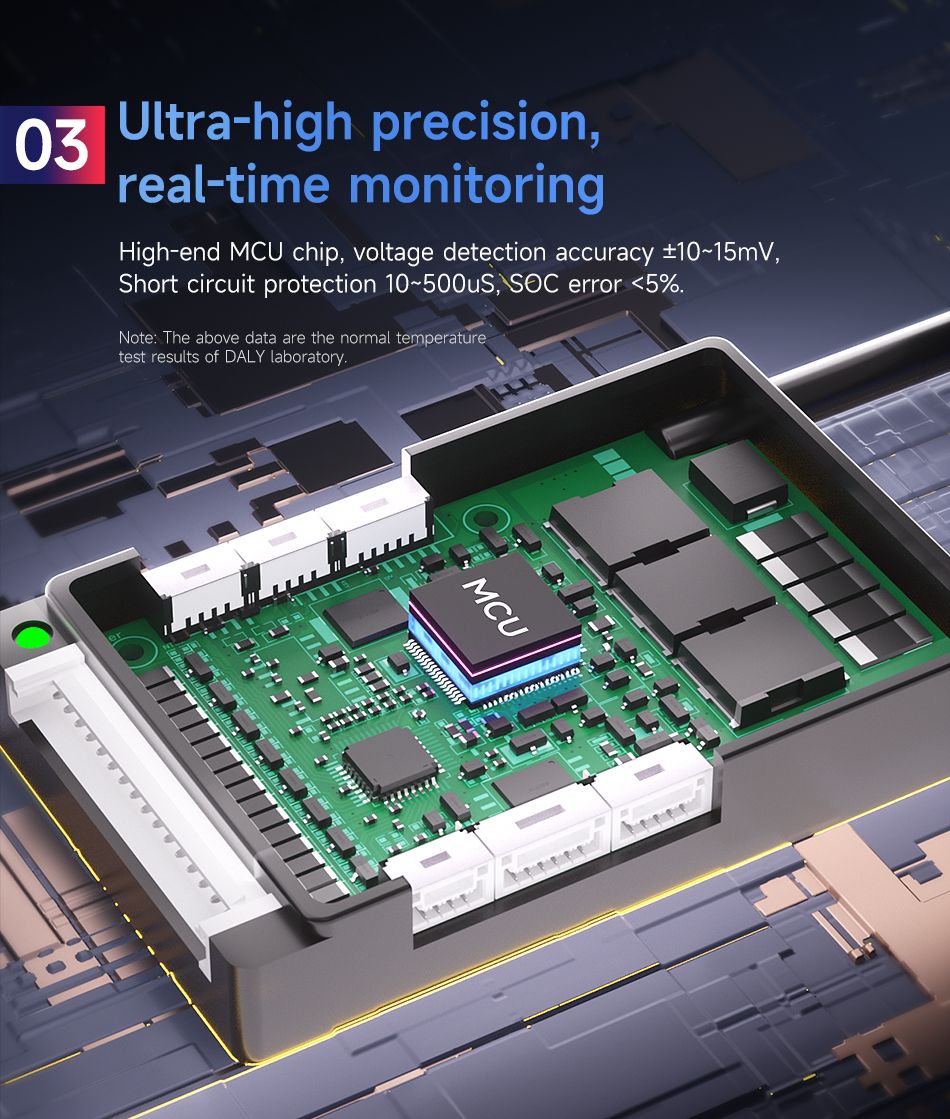 03 Ultra-high precision, real-time monitoring

High-end MCU chip, voltage detection accuracy ±10~15mV, Short circuit protection 10~500uS, SOC error <5%.

Note: The above data are the normal temperature test results of DALY laboratory.

MCU