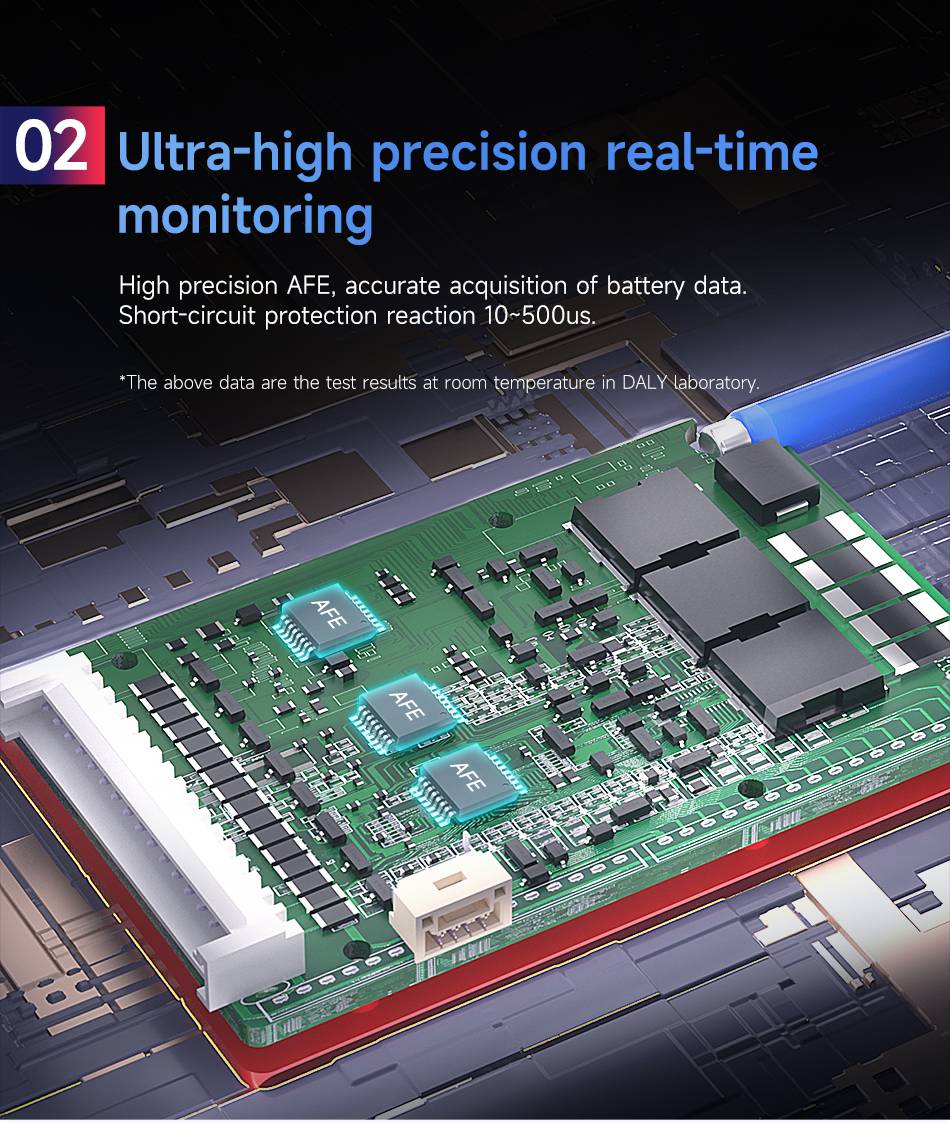 02 Ultra-high precision real-time monitoring

High precision AFE, accurate acquisition of battery data.
Short-circuit protection reaction 10~500us.

*The above data are the test results at room temperature in DALY laboratory.

AFE

AFE

AFE